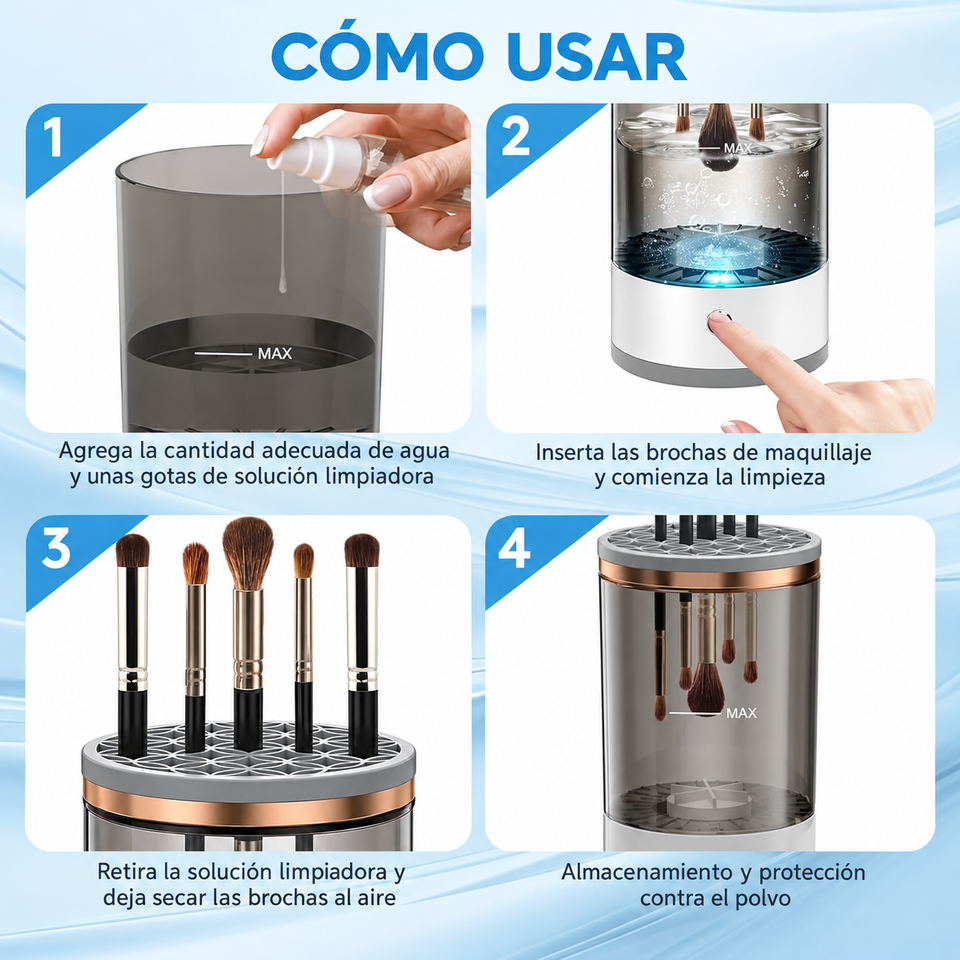 CÓMO USAR

1

MAX

Agrega la cantidad adecuada de agua y unas gotas de solución limpiadora

2

MAX

Inserta las brochas de maquillaje y comienza la limpieza

3

Retira la solución limpiadora y deja secar las brochas al aire

4

MAX

Almacenamiento y protección contra el polvo